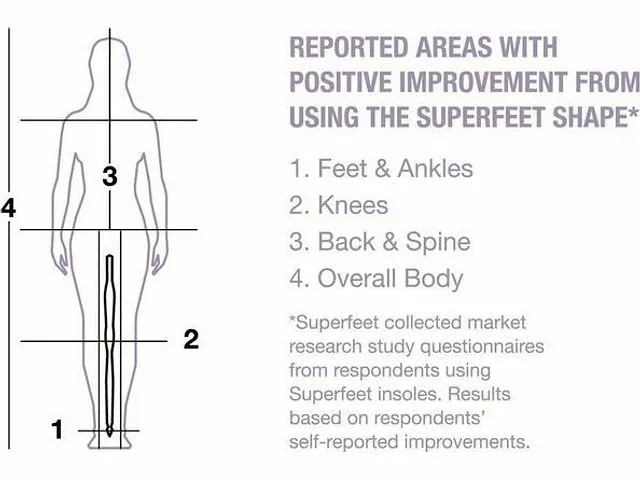 4

3

2

1

REPORTED AREAS WITH POSITIVE IMPROVEMENT FROM USING THE SUPERFEET SHAPE*

1. Feet & Ankles
2. Knees
3. Back & Spine
4. Overall Body

*Superfeet collected market research study questionnaires from respondents using Superfeet insoles. Results based on respondents' self-reported improvements.