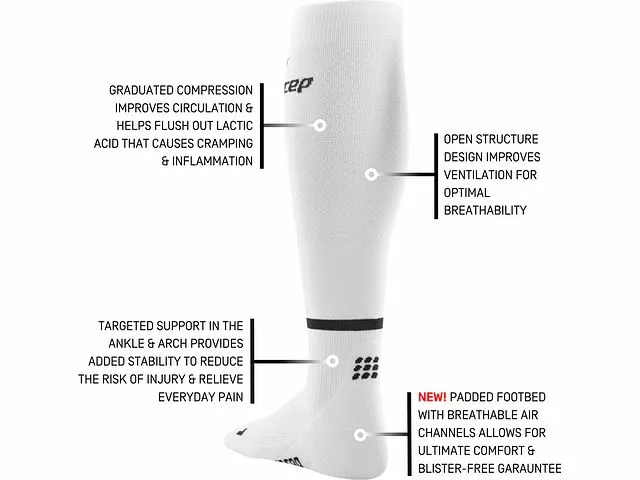 cep

GRADUATED COMPRESSION IMPROVES CIRCULATION & HELPS FLUSH OUT LACTIC ACID THAT CAUSES CRAMPING & INFLAMMATION

OPEN STRUCTURE DESIGN IMPROVES VENTILATION FOR OPTIMAL BREATHABILITY

TARGETED SUPPORT IN THE ANKLE & ARCH PROVIDES ADDED STABILITY TO REDUCE THE RISK OF INJURY & RELIEVE EVERYDAY PAIN

NEW! PADDED FOOTBED WITH BREATHABLE AIR CHANNELS ALLOWS FOR ULTIMATE COMFORT & BLISTER-FREE GARAUNTEE